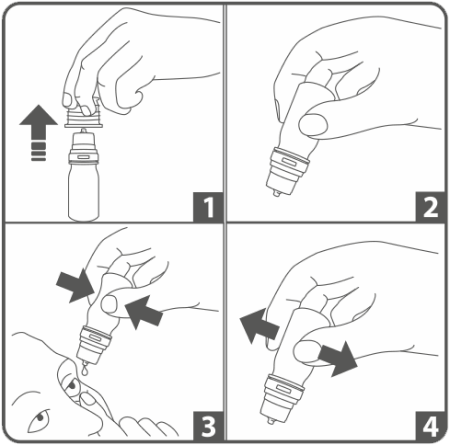 1

2

3

4